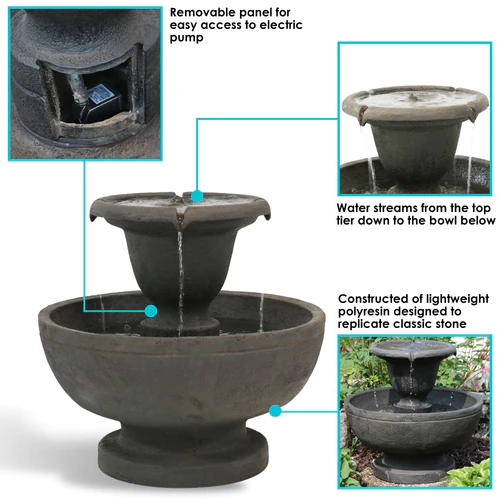 Removable panel for easy access to electric pump

Water streams from the top tier down to the bowl below

Constructed of lightweight polyresin designed to replicate classic stone